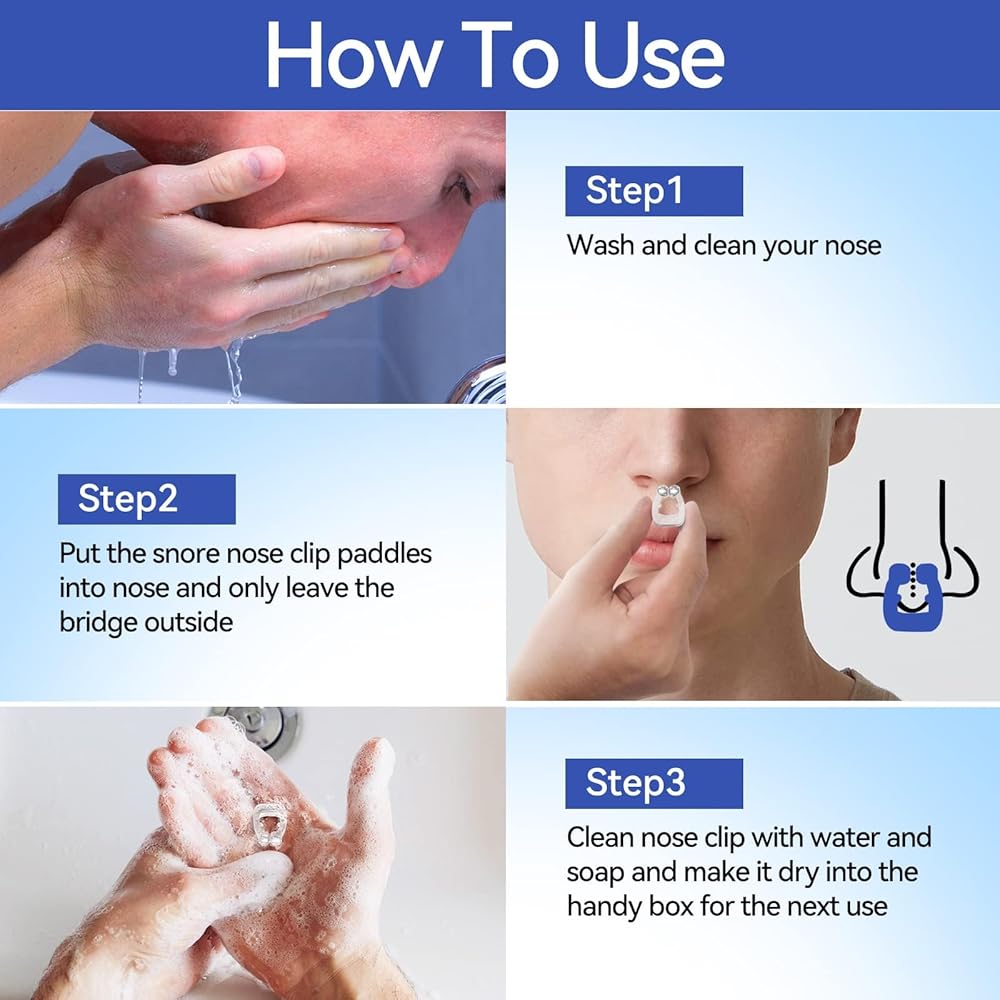 How To Use

Step1
Wash and clean your nose

Step2
Put the snore nose clip paddles into nose and only leave the bridge outside

Step3
Clean nose clip with water and soap and make it dry into the handy box for the next use