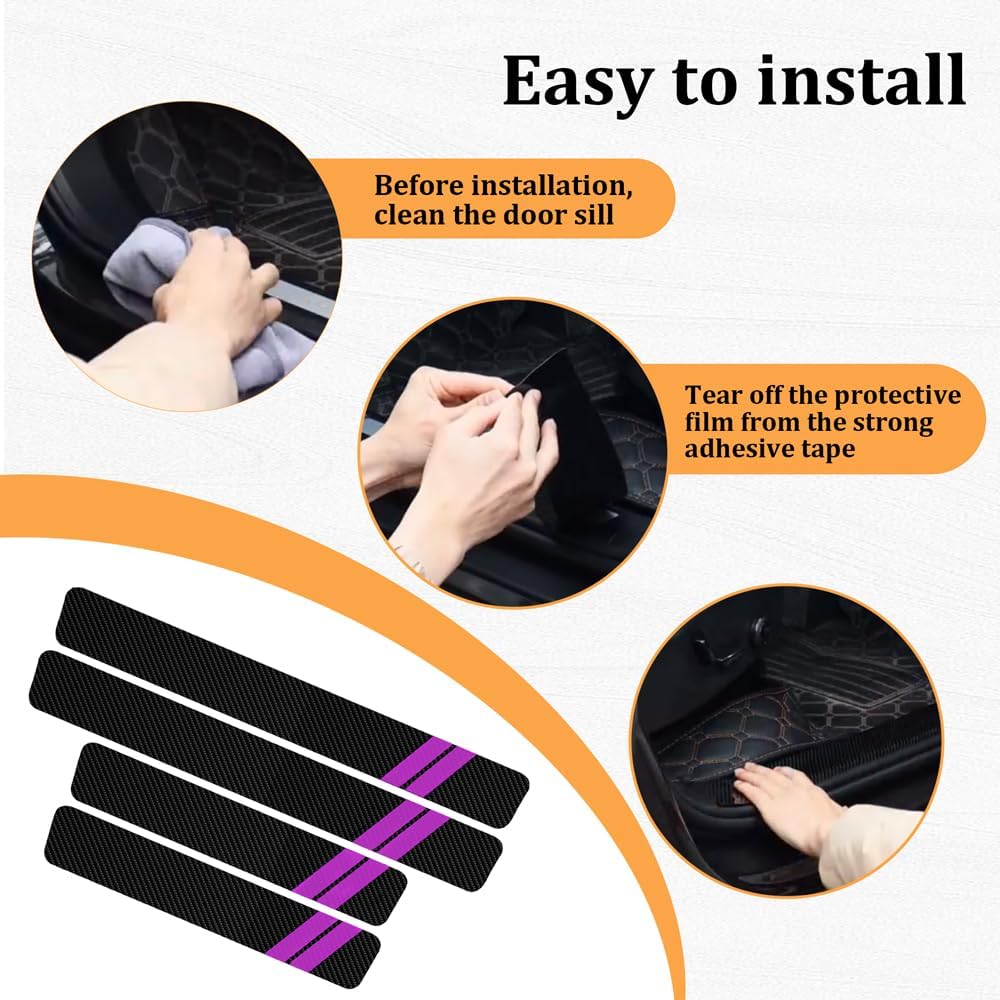 Easy to install

Before installation, clean the door sill

Tear off the protective film from the strong adhesive tape