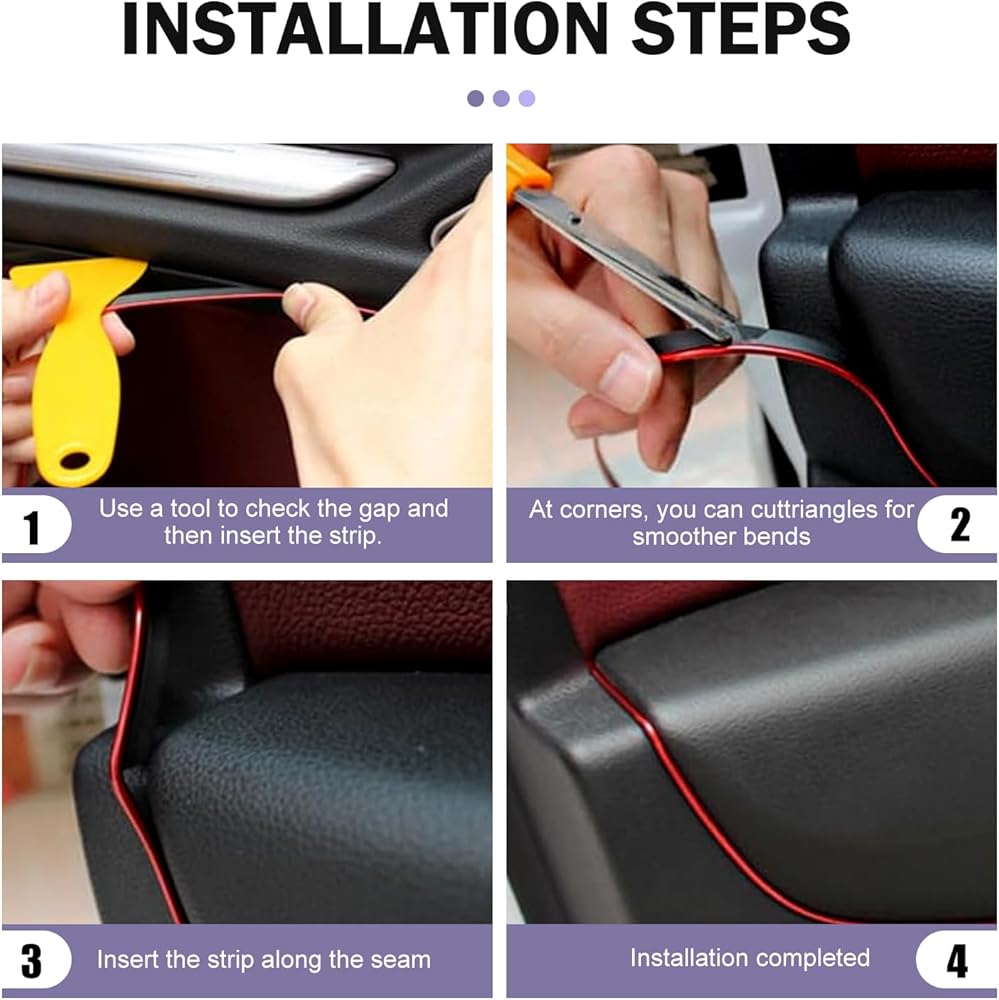 INSTALLATION STEPS

1
Use a tool to check the gap and then insert the strip.

At corners, you can cuttriangles for smoother bends
2

3
Insert the strip along the seam

Installation completed
4