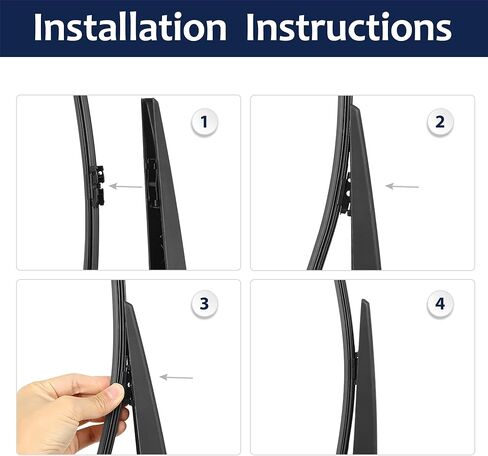 Installation Instructions

1

2

3

4