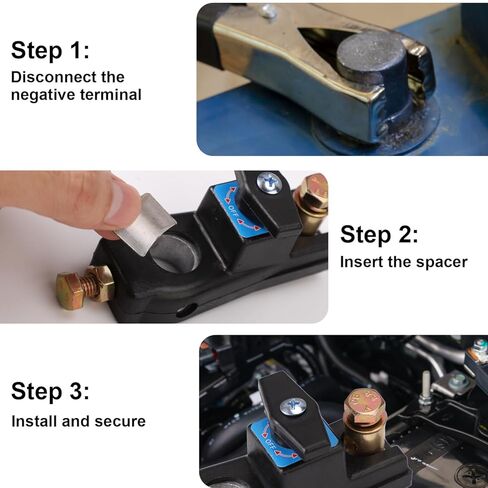 Step 1:
Disconnect the negative terminal

OFF

Step 2:
Insert the spacer

Step 3:
Install and secure

OFF