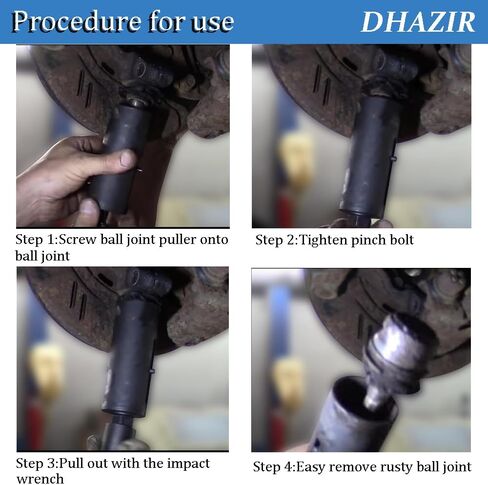 Procedure for use

DHAZIR

Step 1:Screw ball joint puller onto ball joint

Step 2:Tighten pinch bolt

Step 3:Pull out with the impact wrench

Step 4:Easy remove rusty ball joint