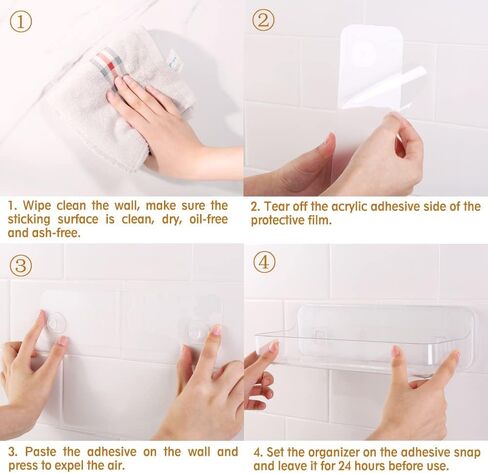 ①

1. Wipe clean the wall, make sure the sticking surface is clean, dry, oil-free and ash-free.

②

2. Tear off the acrylic adhesive side of the protective film.

③

3. Paste the adhesive on the wall and press to expel the air.

④

4. Set the organizer on the adhesive snap and leave it for 24 hours before use.