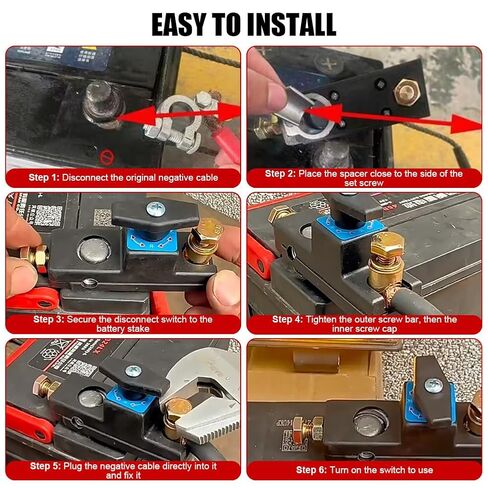 EASY TO INSTALL

Step 1: Disconnect the original negative cable

Step 2: Place the spacer close to the side of the set screw

Step 3: Secure the disconnect switch to the battery stake

Step 4: Tighten the outer screw bar, then the inner screw cap

Step 5: Plug the negative cable directly into it and fix it

Step 6: Turn on the switch to use