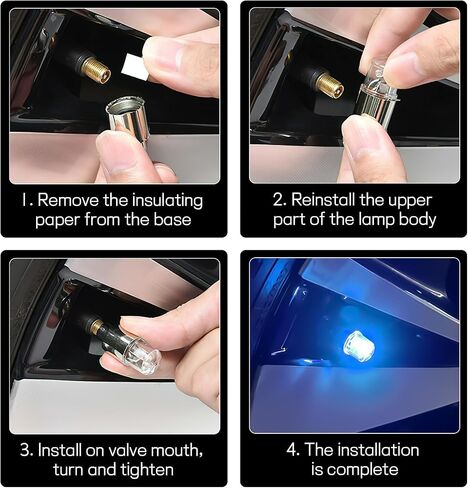 1. Remove the insulating paper from the base

2. Reinstall the upper part of the lamp body

3. Install on valve mouth, turn and tighten

4. The installation is complete