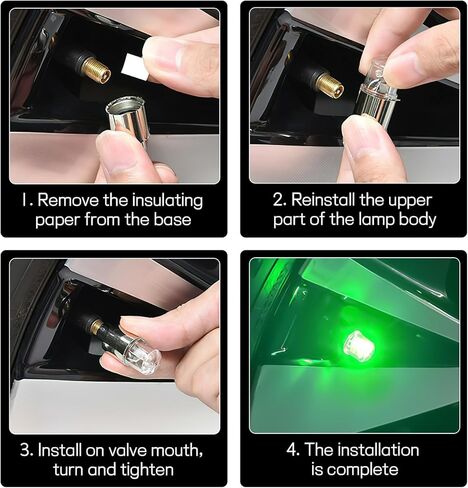 1. Remove the insulating paper from the base

2. Reinstall the upper part of the lamp body

3. Install on valve mouth, turn and tighten

4. The installation is complete