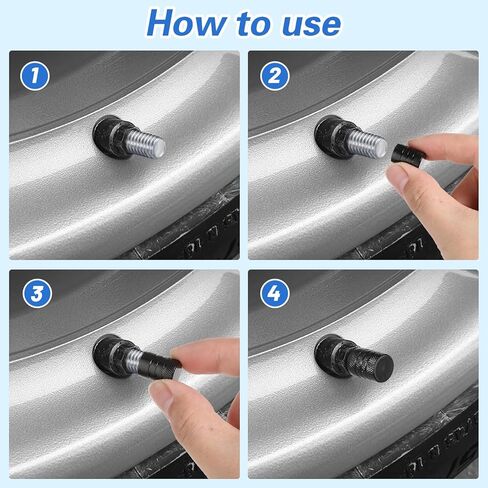 How to use

1

2

3

4