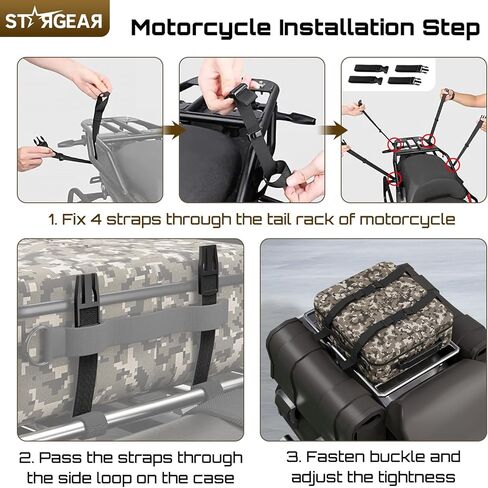 STARGEAR

Motorcycle Installation Step

1. Fix 4 straps through the tail rack of motorcycle

2. Pass the straps through the side loop on the case

3. Fasten buckle and adjust the tightness