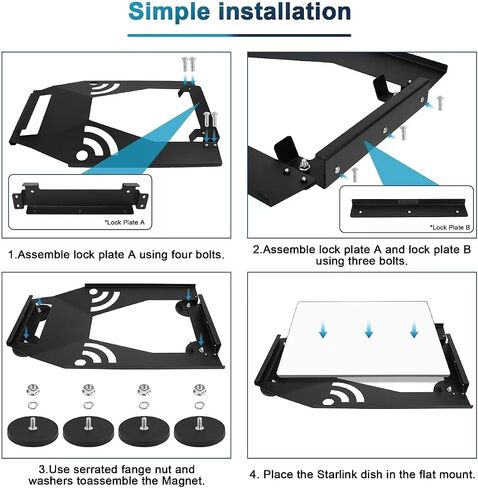 Simple installation

*Lock Plate A

1.Assemble lock plate A using four bolts.

*Lock Plate B

2.Assemble lock plate A and lock plate B using three bolts.

3.Use serrated fange nut and washers toassemble the Magnet.

4. Place the Starlink dish in the flat mount.