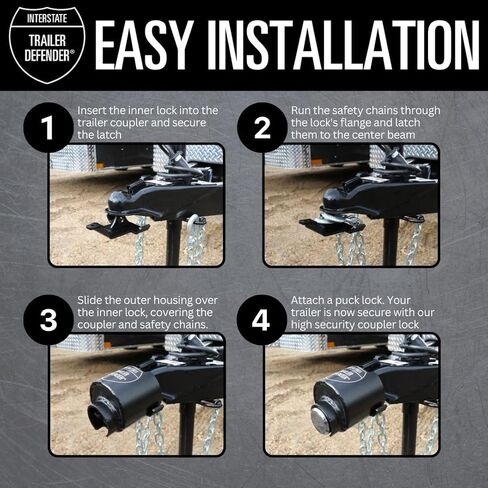 INTERSTATE
TRAILER DEFENDER®

EASY INSTALLATION

1
Insert the inner lock into the trailer coupler and secure the latch

2
Run the safety chains through the lock's flange and latch them to the center beam

3
Slide the outer housing over the inner lock, covering the coupler and safety chains.

4
Attach a puck lock. Your trailer is now secure with our high security coupler lock