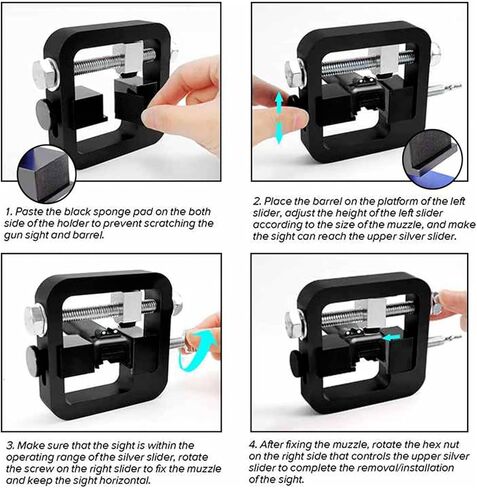 1. Paste the black sponge pad on the both side of the holder to prevent scratching the gun sight and barrel.

2. Place the barrel on the platform of the left slider, adjust the height of the left slider according to the size of the muzzle, and make the sight can reach the upper silver slider.

3. Make sure that the sight is within the operating range of the silver slider, rotate the screw on the right slider to fix the muzzle and keep the sight horizontal.

4. After fixing the muzzle, rotate the hex nut on the right side that controls the upper silver slider to complete the removal/installation of the sight.