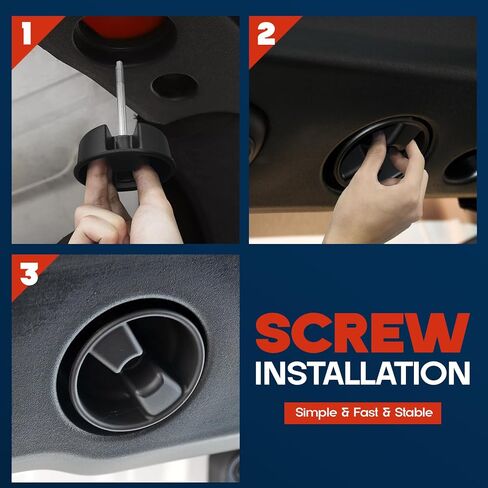 1

2

3

SCREW
INSTALLATION

Simple & Fast & Stable