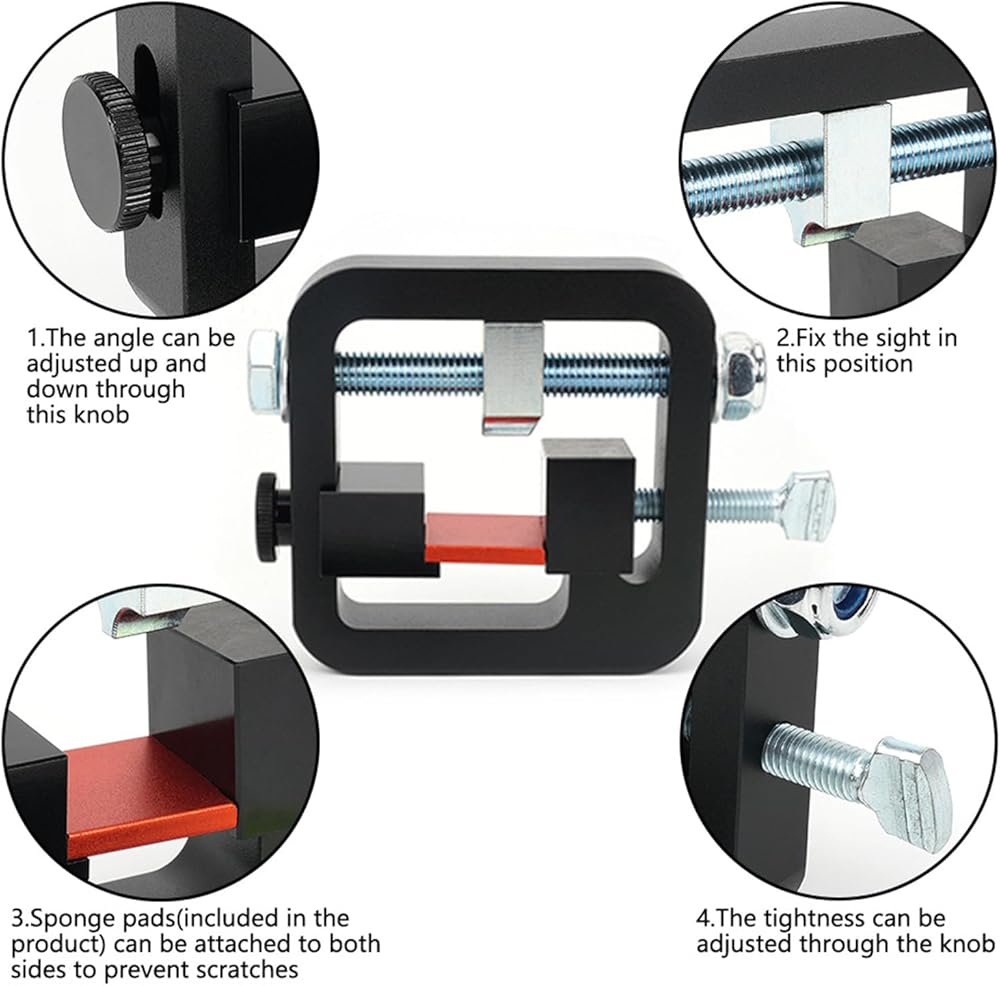 1.The angle can be adjusted up and down through this knob

2.Fix the sight in this position

3.Sponge pads(included in the product) can be attached to both sides to prevent scratches

4.The tightness can be adjusted through the knob