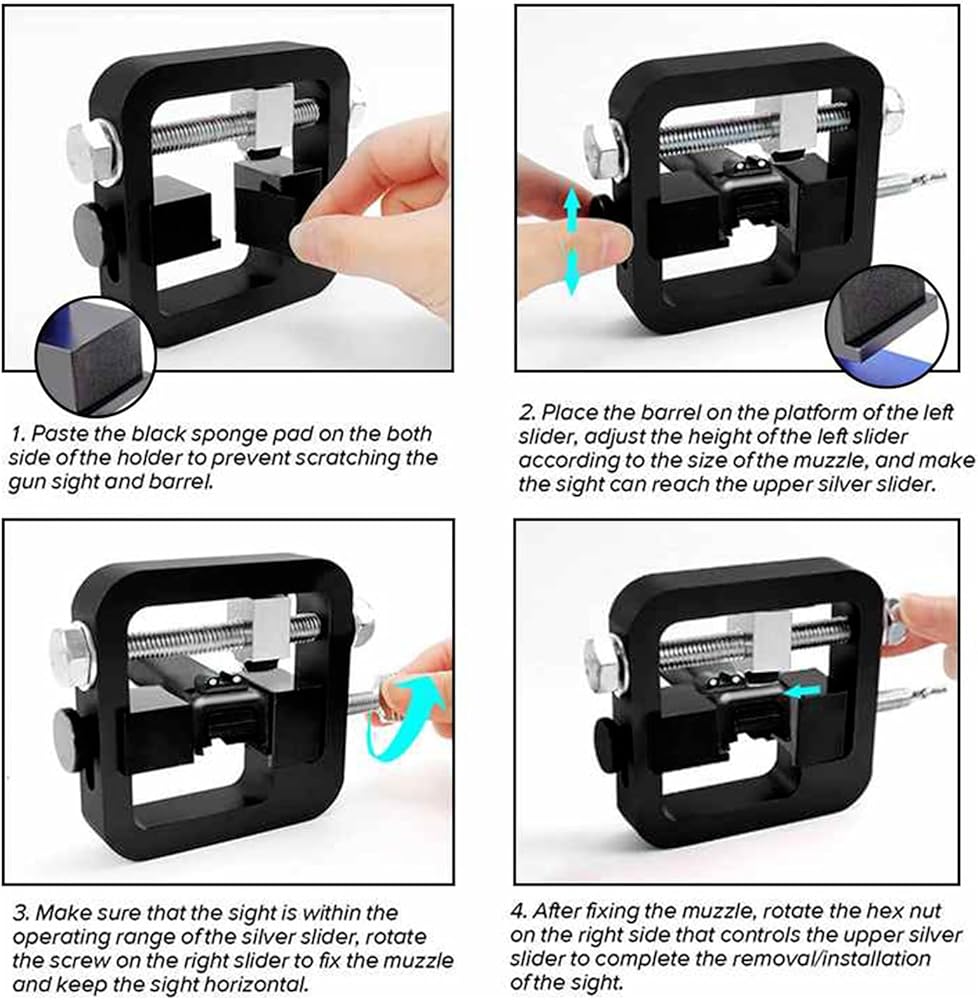 1. Paste the black sponge pad on the both side of the holder to prevent scratching the gun sight and barrel.

2. Place the barrel on the platform of the left slider, adjust the height of the left slider according to the size of the muzzle, and make the sight can reach the upper silver slider.

3. Make sure that the sight is within the operating range of the silver slider, rotate the screw on the right slider to fix the muzzle and keep the sight horizontal.

4. After fixing the muzzle, rotate the hex nut on the right side that controls the upper silver slider to complete the removal/installation of the sight.