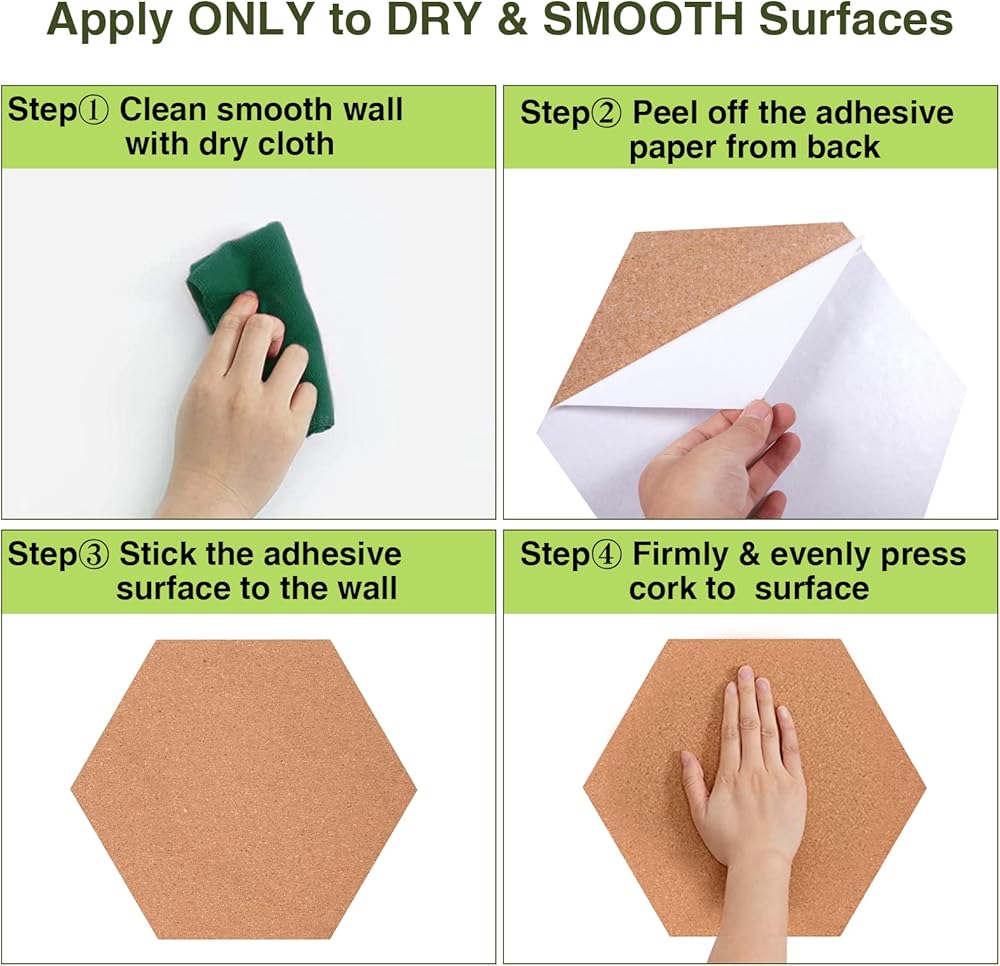 Apply ONLY to DRY & SMOOTH Surfaces

Step① Clean smooth wall with dry cloth

Step② Peel off the adhesive paper from back

Step③ Stick the adhesive surface to the wall

Step④ Firmly & evenly press cork to surface