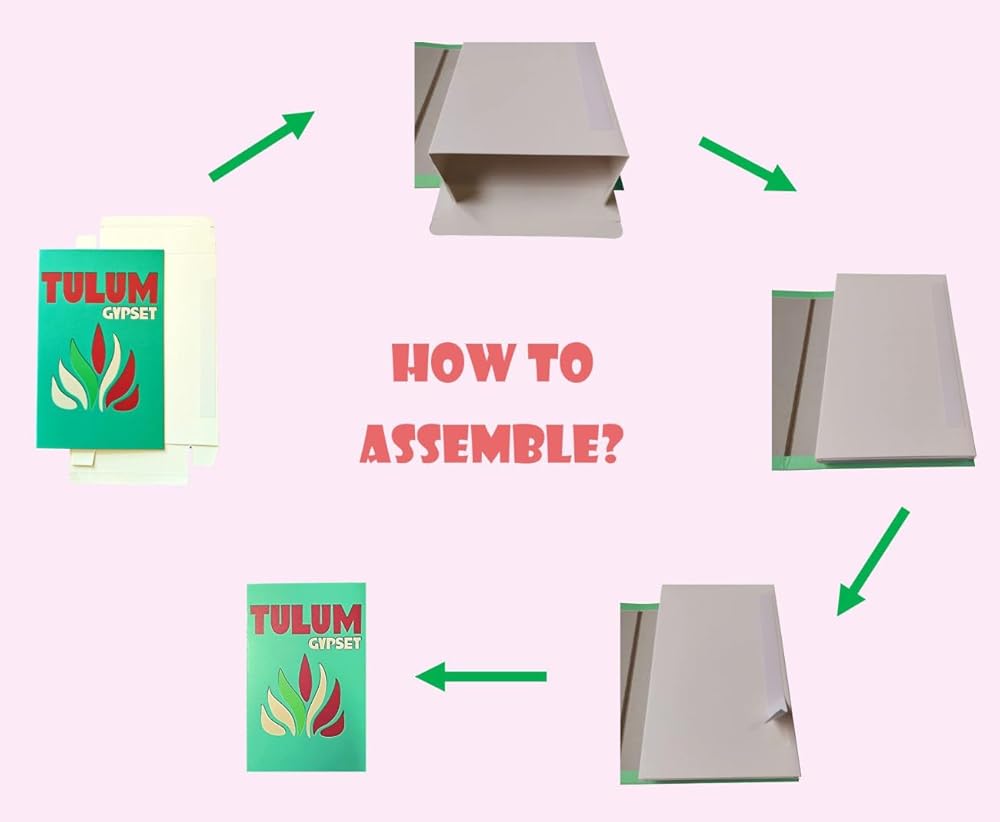 TULUM
GYPSET

HOW TO
ASSEMBLE?

TULUM
GYPSET