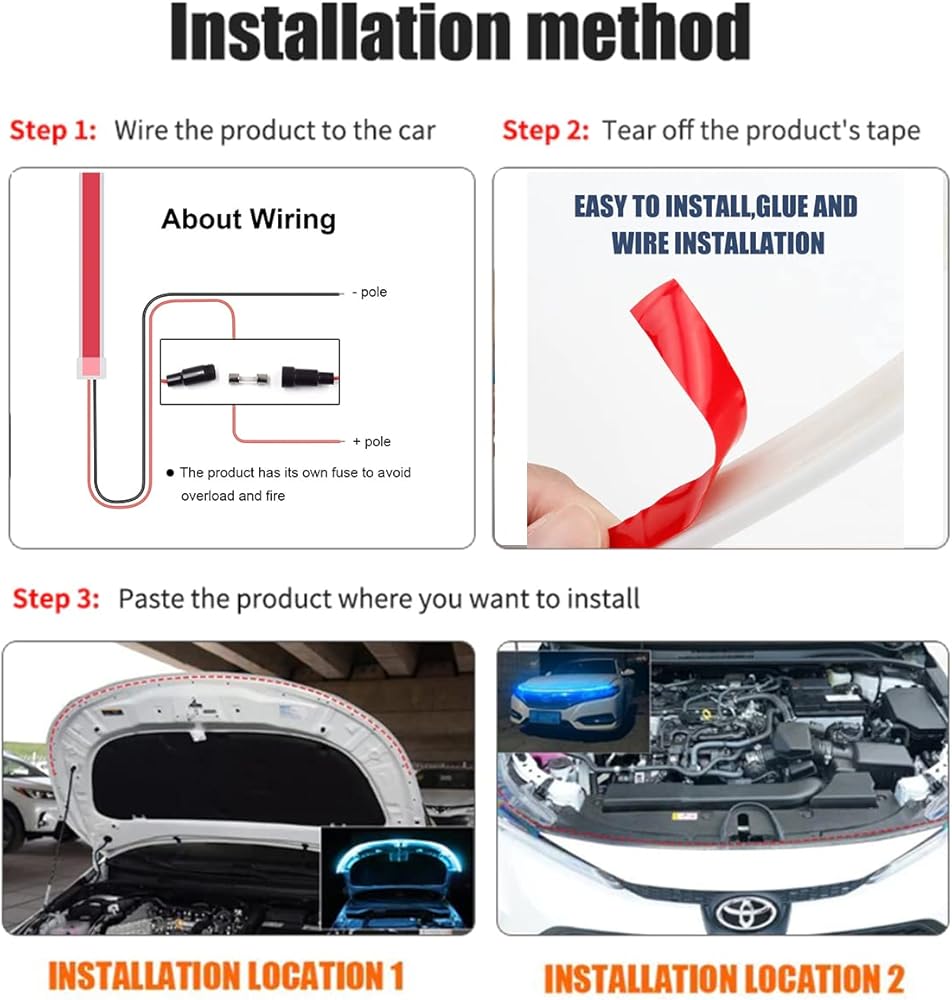 Installation method

Step 1: Wire the product to the car

About Wiring

- pole

+ pole

● The product has its own fuse to avoid overload and fire

Step 2: Tear off the product's tape

EASY TO INSTALL,GLUE AND WIRE INSTALLATION

Step 3: Paste the product where you want to install

INSTALLATION LOCATION 1

INSTALLATION LOCATION 2