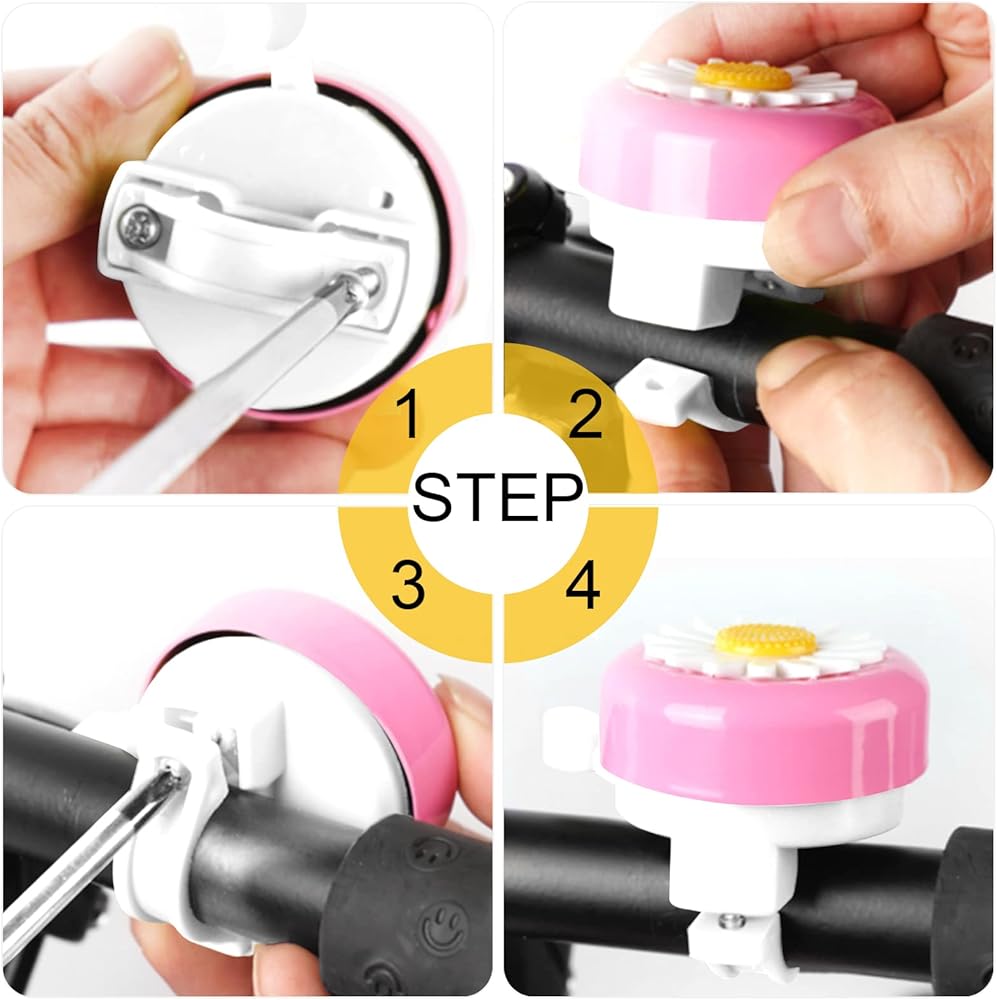 1
2
STEP
3
4