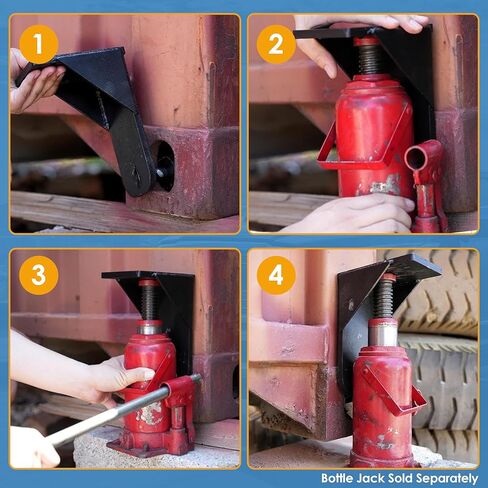 1

2

3

4

Bottle Jack Sold Separately