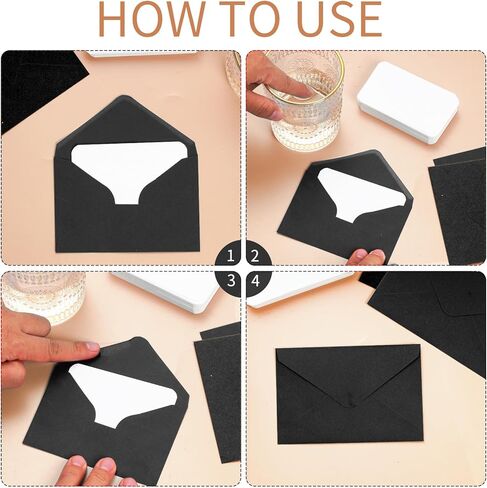 HOW TO USE

1
2
3
4