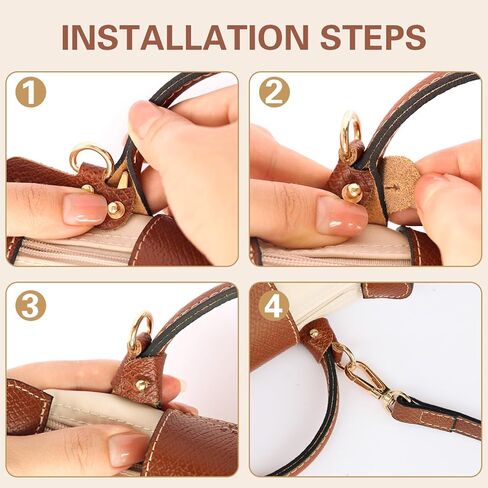 INSTALLATION STEPS

1

2

3

4