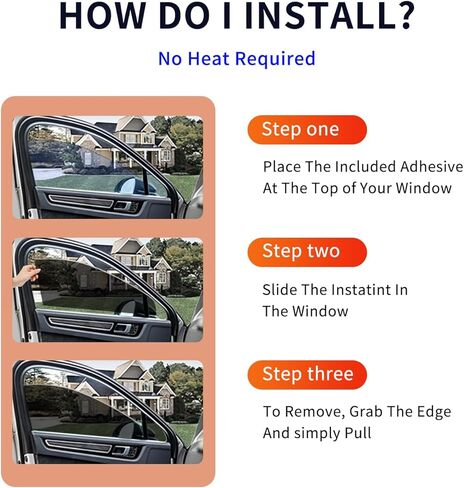 HOW DO I INSTALL?

No Heat Required

Step one

Place The Included Adhesive At The Top of Your Window

Step two

Slide The Instatint In The Window

Step three

To Remove, Grab The Edge And simply Pull