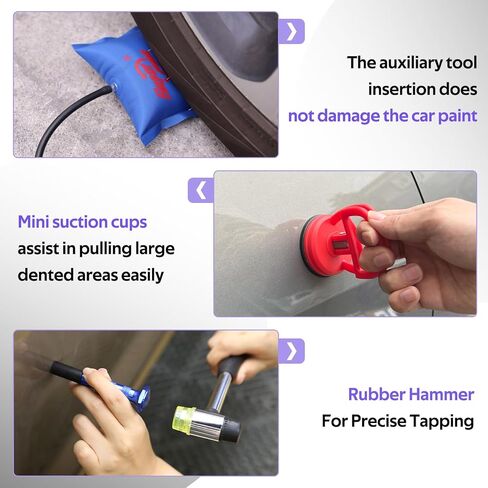 The auxiliary tool insertion does not damage the car paint

Mini suction cups assist in pulling large dented areas easily

Rubber Hammer
For Precise Tapping