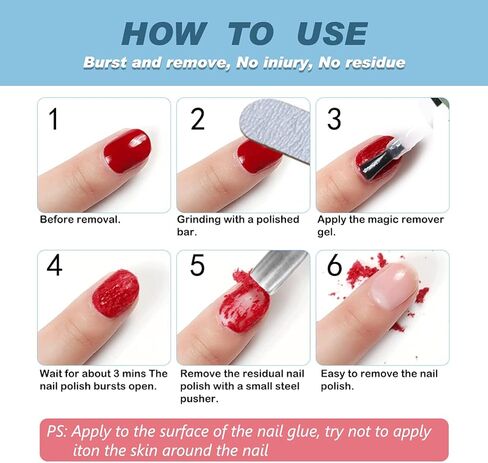 HOW TO USE

Burst and remove, No iniury, No residue

1

Before removal.

2

Grinding with a polished bar.

3

Apply the magic remover gel.

4

Wait for about 3 mins The nail polish bursts open.

5

Remove the residual nail polish with a small steel pusher.

6

Easy to remove the nail polish.

PS: Apply to the surface of the nail glue, try not to apply iton the skin around the nail