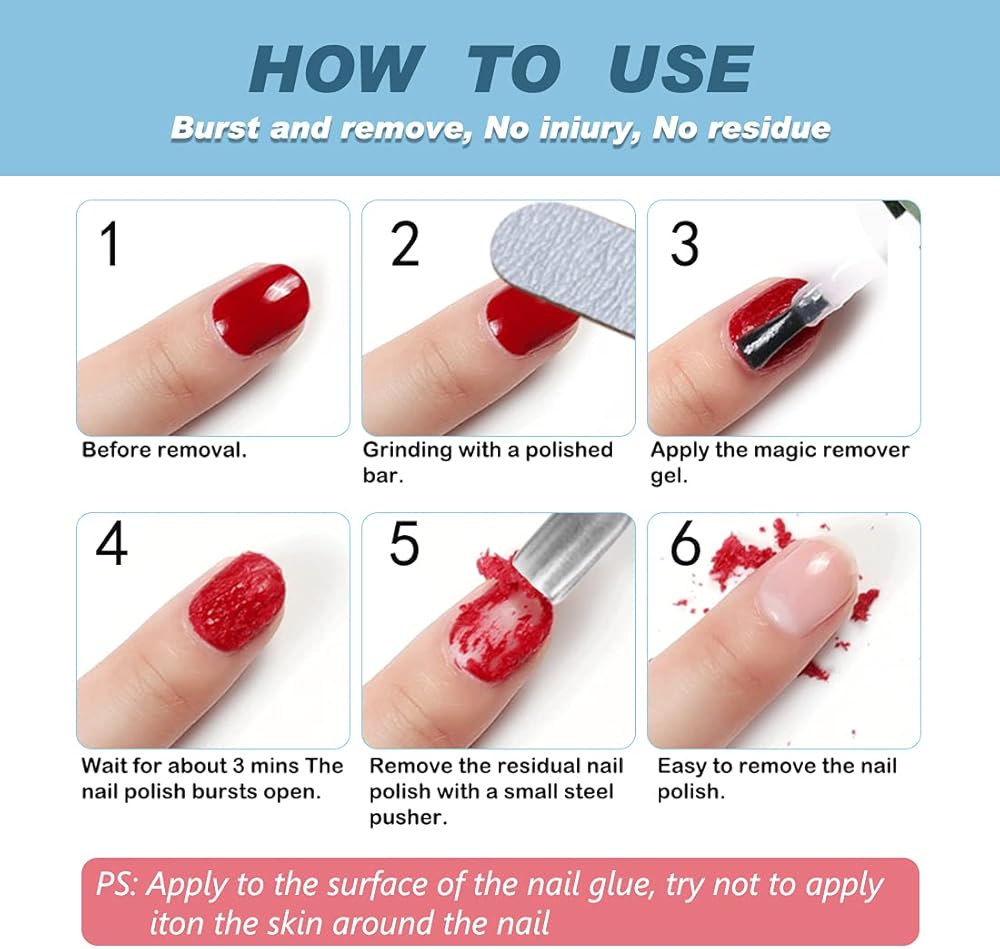 HOW TO USE
Burst and remove, No iniury, No residue

1
Before removal.

2
Grinding with a polished bar.

3
Apply the magic remover gel.

4
Wait for about 3 mins The nail polish bursts open.

5
Remove the residual nail polish with a small steel pusher.

6
Easy to remove the nail polish.

PS: Apply to the surface of the nail glue, try not to apply iton the skin around the nail