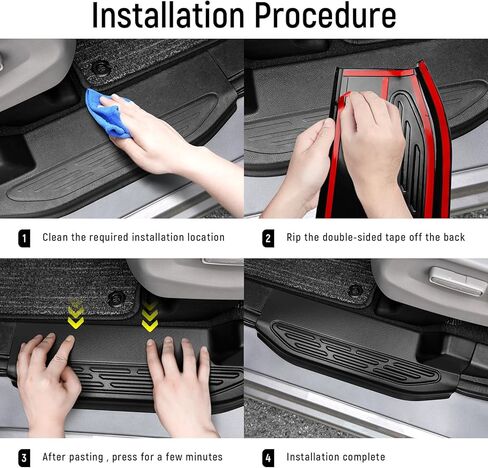 Installation Procedure

1 Clean the required installation location

2 Rip the double-sided tape off the back

3 After pasting , press for a few minutes

4 Installation complete