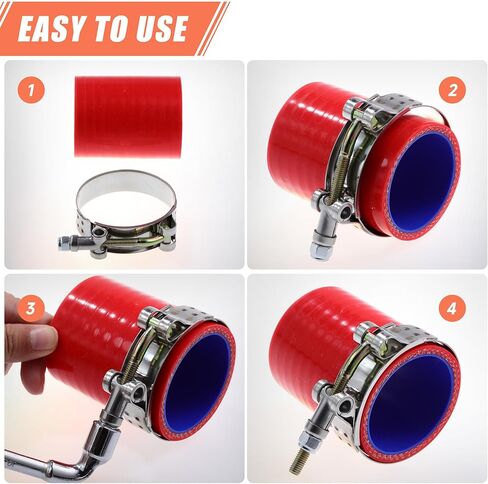 EASY TO USE

1

2

3

4