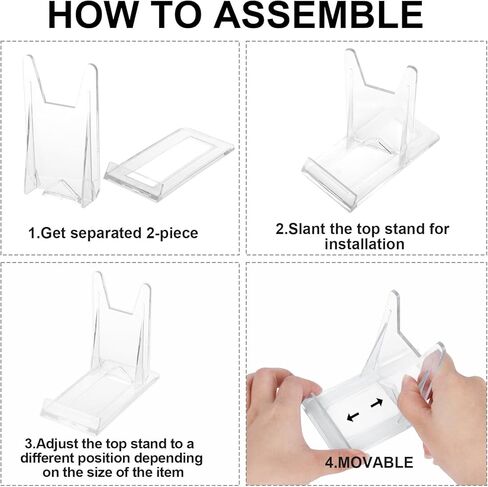 HOW TO ASSEMBLE

1.Get separated 2-piece

2.Slant the top stand for installation

3.Adjust the top stand to a different position depending on the size of the item

4.MOVABLE