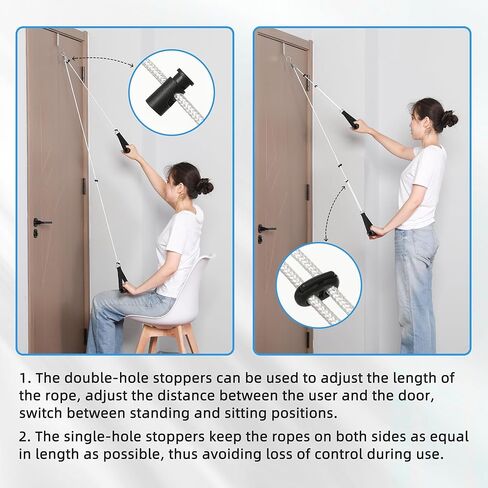 1. The double-hole stoppers can be used to adjust the length of the rope, adjust the distance between the user and the door, switch between standing and sitting positions.

2. The single-hole stoppers keep the ropes on both sides as equal in length as possible, thus avoiding loss of control during use.