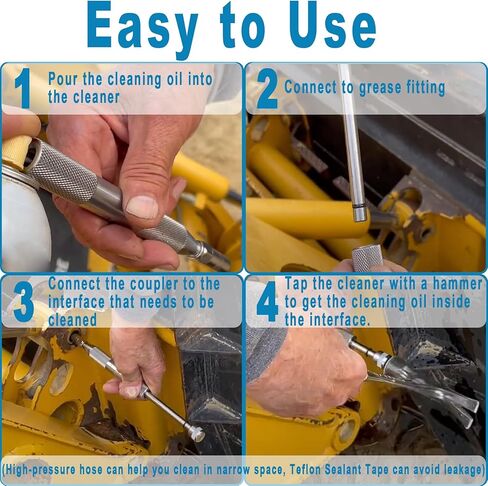 Easy to Use

1 Pour the cleaning oil into the cleaner

2 Connect to grease fitting

3 Connect the coupler to the interface that needs to be cleaned

4 Tap the cleaner with a hammer to get the cleaning oil inside the interface.

(High-pressure hose can help you clean in narrow space, Teflon Sealant Tape can avoid leakage)