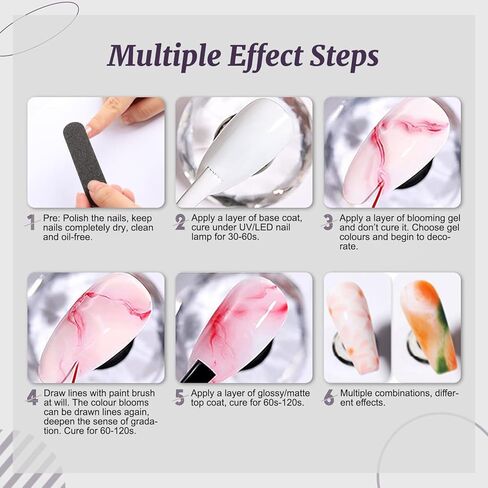 Multiple Effect Steps

1 Pre: Polish the nails, keep nails completely dry, clean and oil-free.

2 Apply a layer of base coat, cure under UV/LED nail lamp for 30-60s.

3 Apply a layer of blooming gel and don't cure it. Choose gel colours and begin to decorate.

4 Draw lines with paint brush at will. The colour blooms can be drawn lines again, deepen the sense of gradation. Cure for 60-120s.

5 Apply a layer of glossy/matte top coat, cure for 60s-120s.

6 Multiple combinations, different effects.