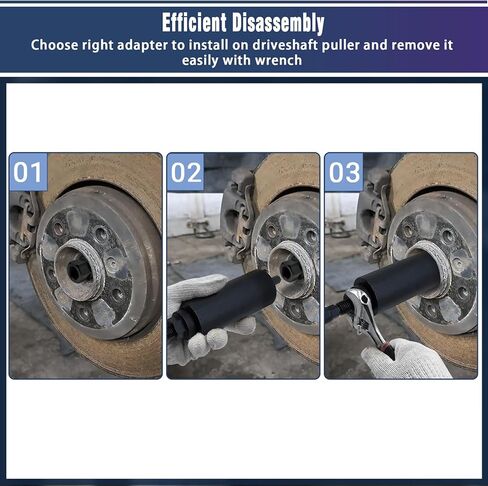 Efficient Disassembly

Choose right adapter to install on driveshaft puller and remove it easily with wrench

01

02

03