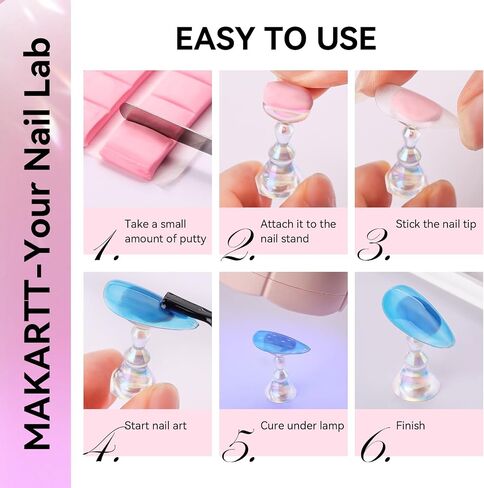 MAKARTT-Your Nail Lab

EASY TO USE

1. Take a small amount of putty

2. Attach it to the nail stand

3. Stick the nail tip

4. Start nail art

5. Cure under lamp

6. Finish