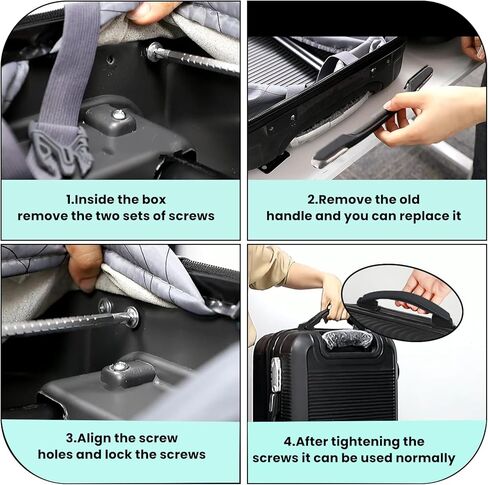 1.Inside the box
remove the two sets of screws

2.Remove the old
handle and you can replace it

3.Align the screw
holes and lock the screws

4.After tightening the
screws it can be used normally