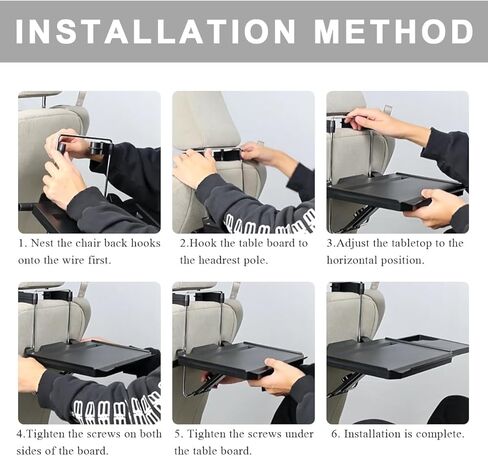 INSTALLATION METHOD

1. Nest the chair back hooks onto the wire first.

2.Hook the table board to the headrest pole.

3.Adjust the tabletop to the horizontal position.

4.Tighten the screws on both sides of the board.

5. Tighten the screws under the table board.

6. Installation is complete.