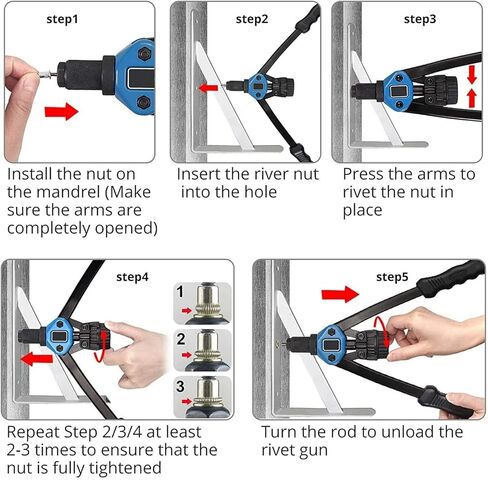 step1

Install the nut on the mandrel (Make sure the arms are completely opened)

step2

Insert the river nut into the hole

step3

Press the arms to rivet the nut in place

step4

1

2

3

Repeat Step 2/3/4 at least 2-3 times to ensure that the nut is fully tightened

step5

Turn the rod to unload the rivet gun