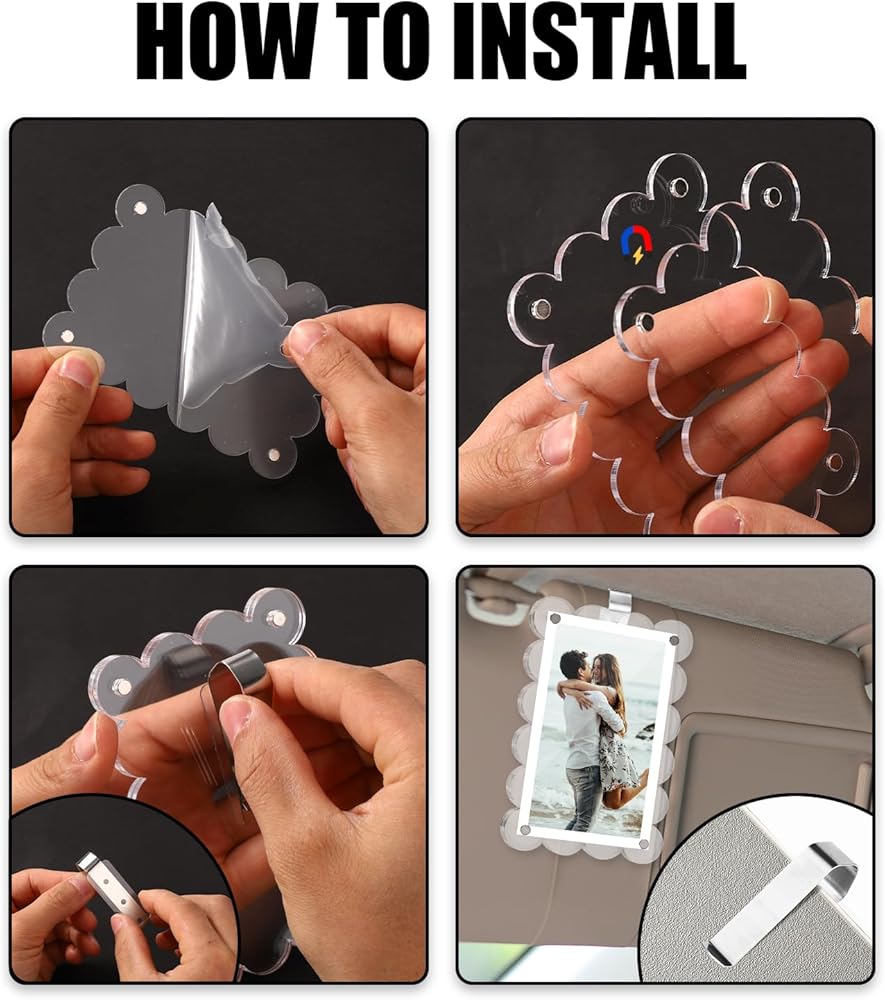 HOW TO INSTALL