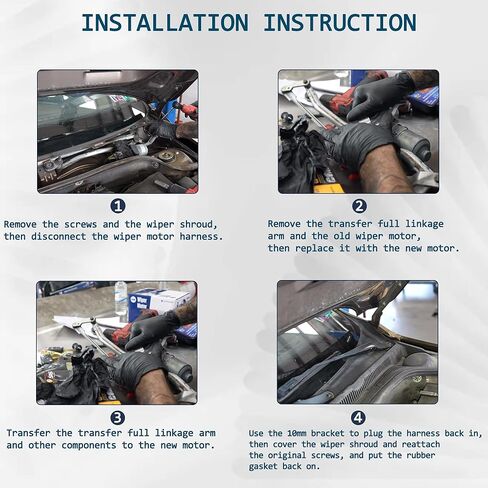 INSTALLATION INSTRUCTION

1
Remove the screws and the wiper shroud, then disconnect the wiper motor harness.

2
Remove the transfer full linkage arm and the old wiper motor, then replace it with the new motor.

Wiper Motor

3
Transfer the transfer full linkage arm and other components to the new motor.

4
Use the 10mm bracket to plug the harness back in, then cover the wiper shroud and reattach the original screws, and put the rubber gasket back on.