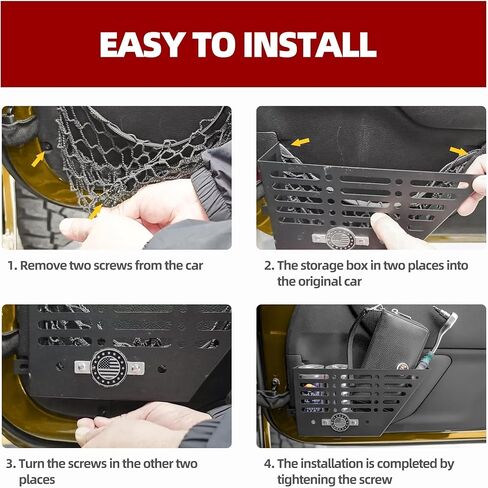 EASY TO INSTALL

1. Remove two screws from the car

2. The storage box in two places into the original car

3. Turn the screws in the other two places

4. The installation is completed by tightening the screw