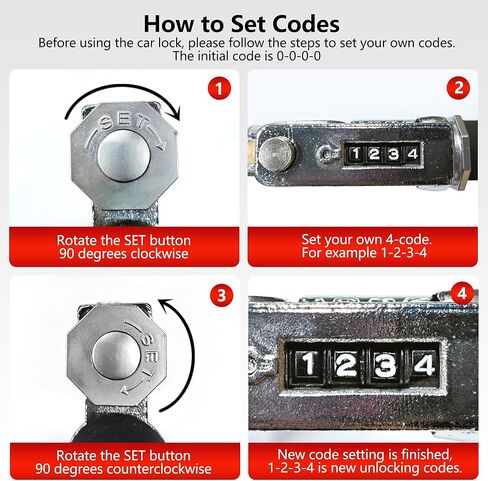 How to Set Codes

Before using the car lock, please follow the steps to set your own codes. The initial code is 0-0-0-0

1

SET

Rotate the SET button 90 degrees clockwise

2

1 2 3 4

Set your own 4-code. For example 1-2-3-4

3

SET

Rotate the SET button 90 degrees counterclockwise

4

1 2 3 4

New code setting is finished, 1-2-3-4 is new unlocking codes.