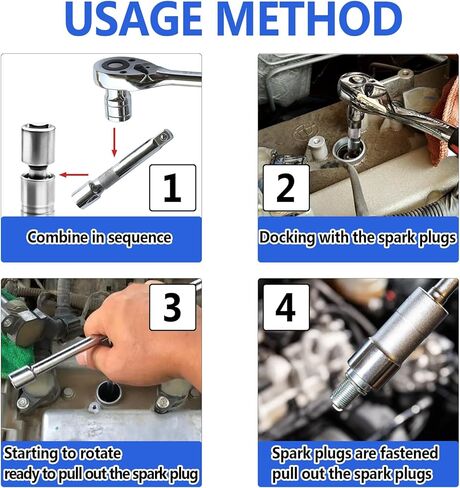 USAGE METHOD

1

Combine in sequence

2

Docking with the spark plugs

3

Starting to rotate ready to pull out the spark plug

4

Spark plugs are fastened pull out the spark plugs