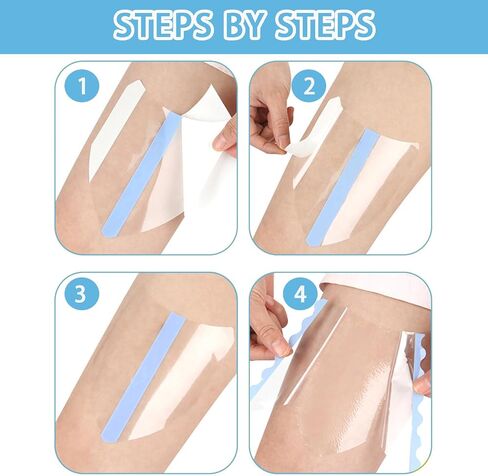 STEPS BY STEPS

1

2

3

4