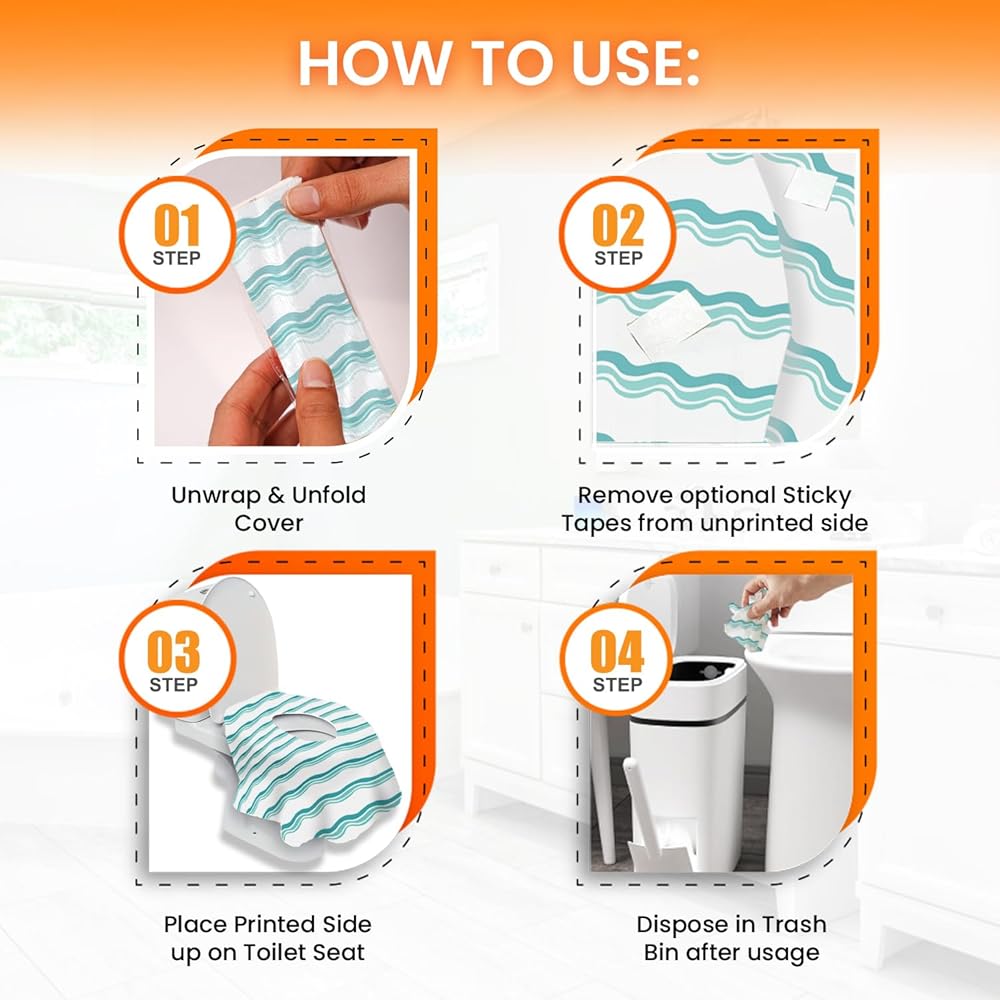 HOW TO USE:

01
STEP

Unwrap & Unfold Cover

02
STEP

Remove optional Sticky Tapes from unprinted side

03
STEP

Place Printed Side up on Toilet Seat

04
STEP

Dispose in Trash Bin after usage