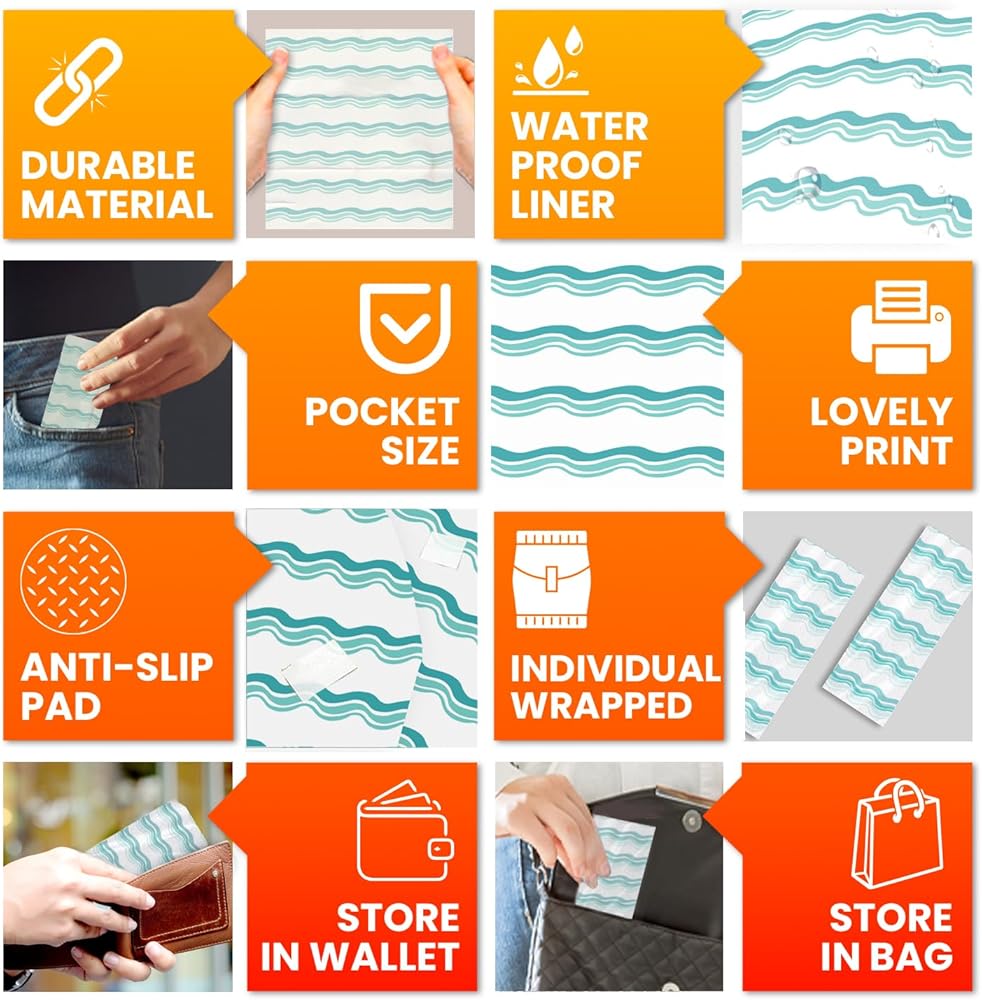 DURABLE MATERIAL

WATER PROOF LINER

POCKET SIZE

LOVELY PRINT

ANTI-SLIP PAD

INDIVIDUAL WRAPPED

STORE IN WALLET

STORE IN BAG