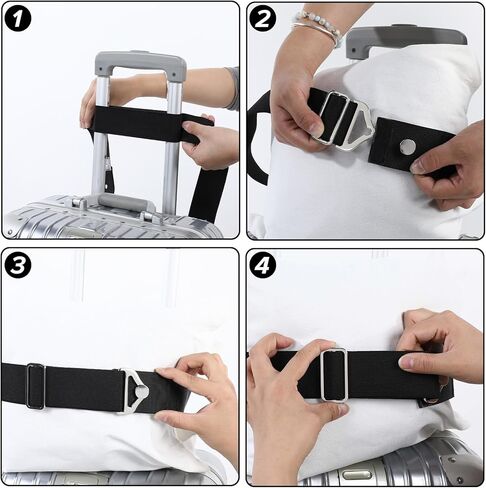 1

2

3

4