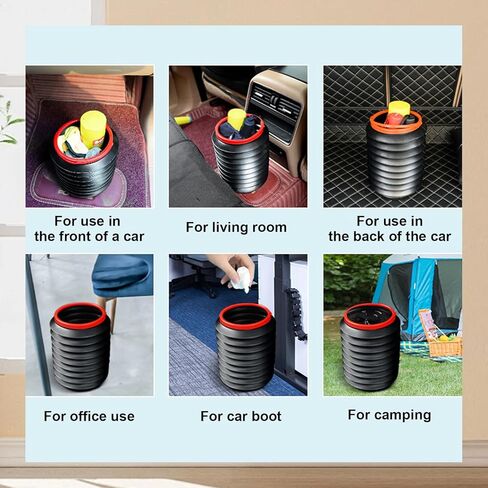 For use in the front of a car

For living room

For use in the back of the car

For office use

For car boot

For camping